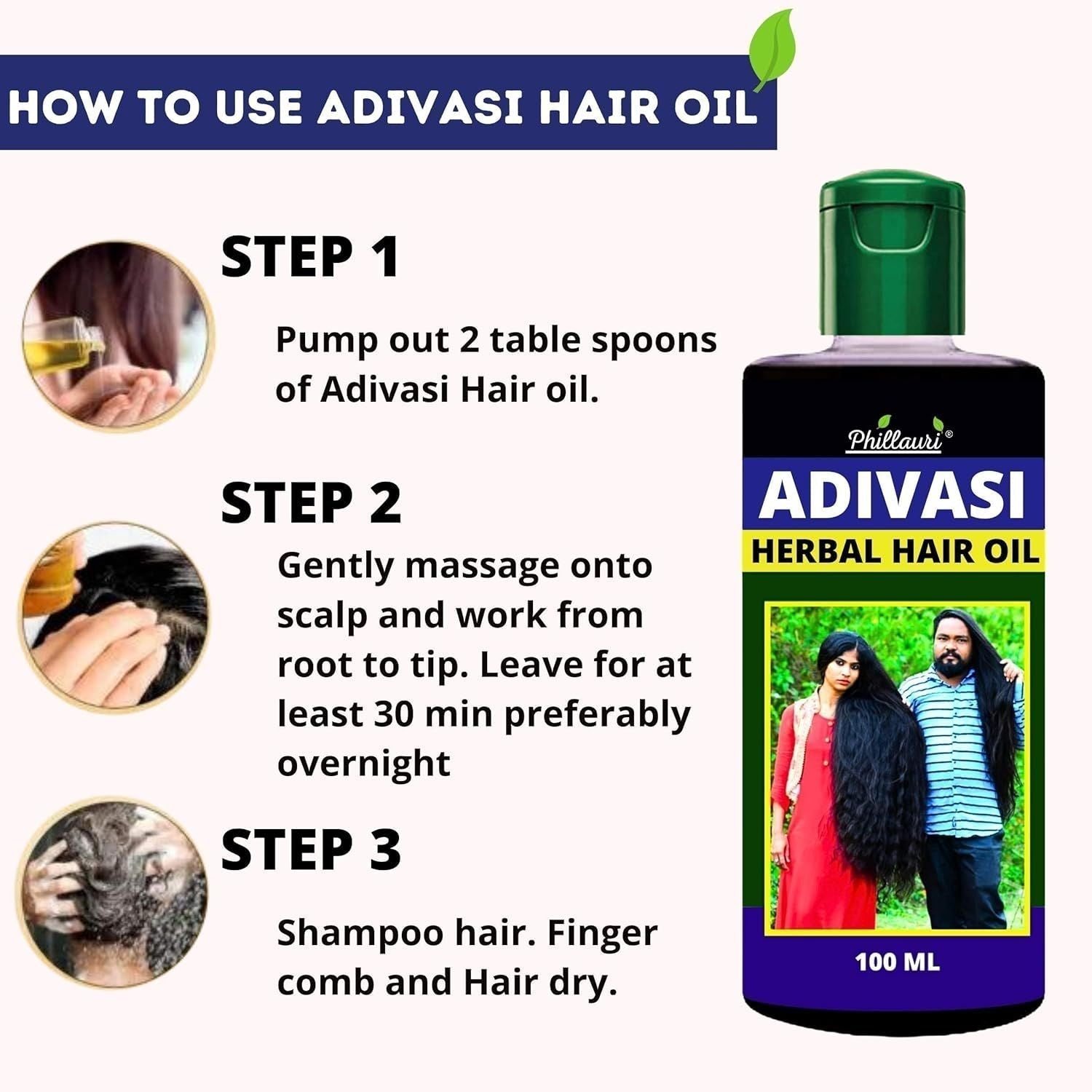 HOW TO USE ADIVASI HAIR OIL

STEP 1

Pump out 2 table spoons of Adivasi Hair oil.

STEP 2

Gently massage onto scalp and work from root to tip. Leave for at least 30 min preferably overnight

STEP 3

Shampoo hair. Finger comb and Hair dry.

Phillauri®

ADIVASI

HERBAL HAIR OIL

100 ML