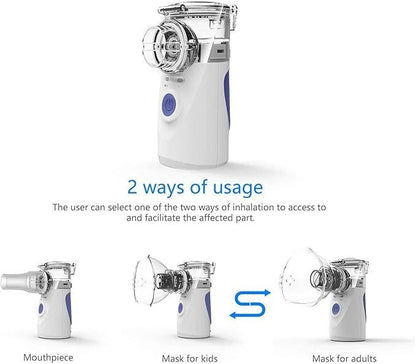 2 ways of usage

The user can select one of the two ways of inhalation to access to and facilitate the affected part.

Mouthpiece

Mask for kids

Mask for adults